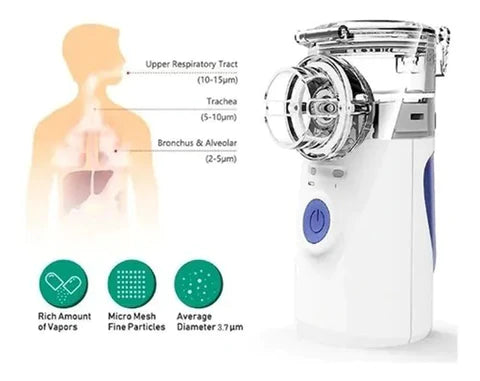 Upper Respiratory Tract
(10-15μm)

Trachea
(5-10μm)

Bronchus & Alveolar
(2-5μm)

Rich Amount of Vapors

Micro Mesh Fine Particles

Average Diameter 3.7μm